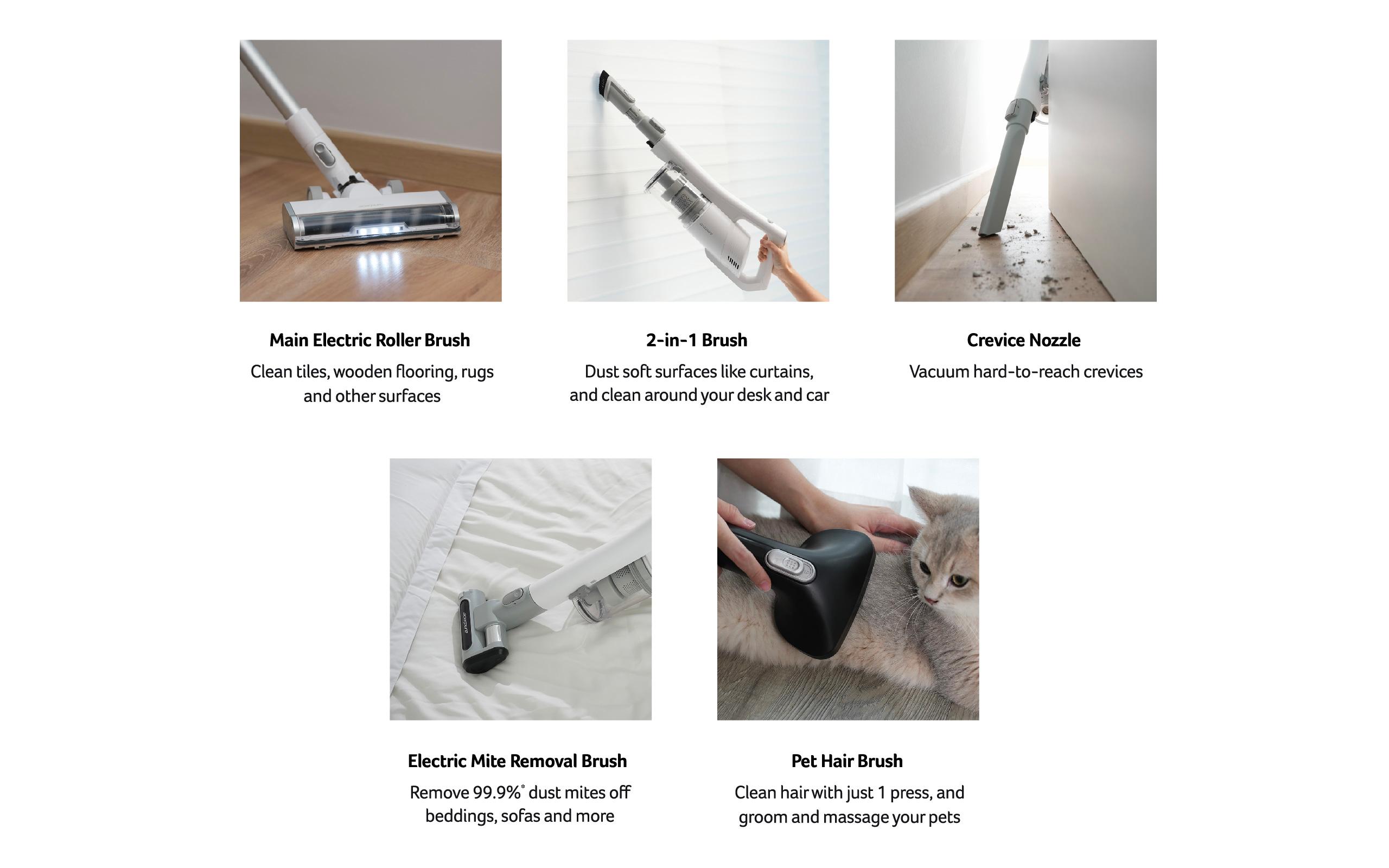 Main Electric Roller Brush
Clean tiles, wooden flooring, rugs and other surfaces

2-in-1 Brush
Dust soft surfaces like curtains, and clean around your desk and car

Crevice Nozzle
Vacuum hard-to-reach crevices

Electric Mite Removal Brush
Remove 99.9%* dust mites off beddings, sofas and more

Pet Hair Brush
Clean hair with just 1 press, and groom and massage your pets